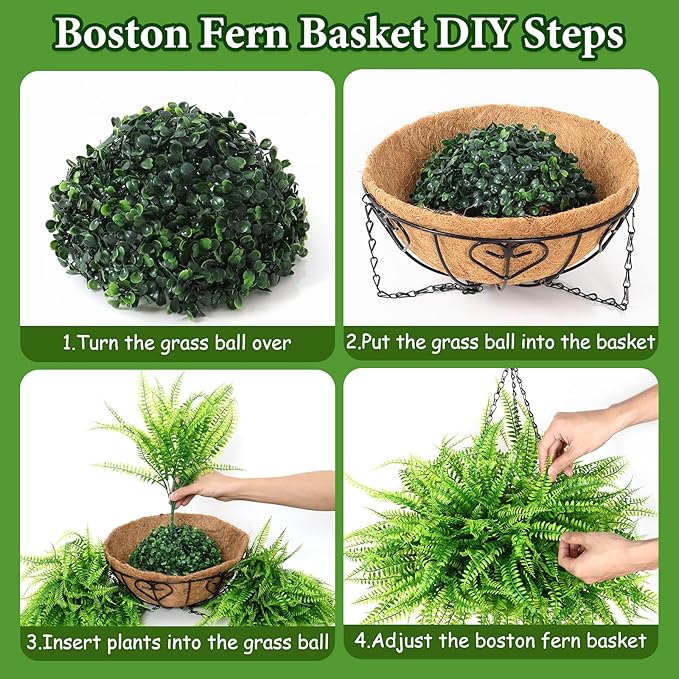 Boston Fern Basket DIY Steps

1.Turn the grass ball over

2.Put the grass ball into the basket

3.Insert plants into the grass ball

4.Adjust the boston fern basket