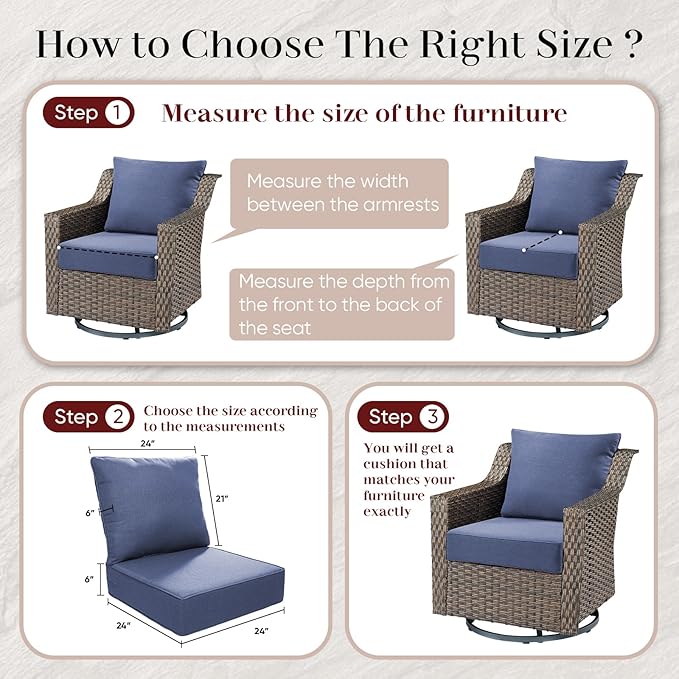 How to Choose The Right Size ?

Step 1 Measure the size of the furniture

Measure the width between the armrests

Measure the depth from the front to the back of the seat

Step 2 Choose the size according to the measurements

24"

21"

6"

6"

24"

24"

Step 3

You will get a cushion that matches your furniture exactly