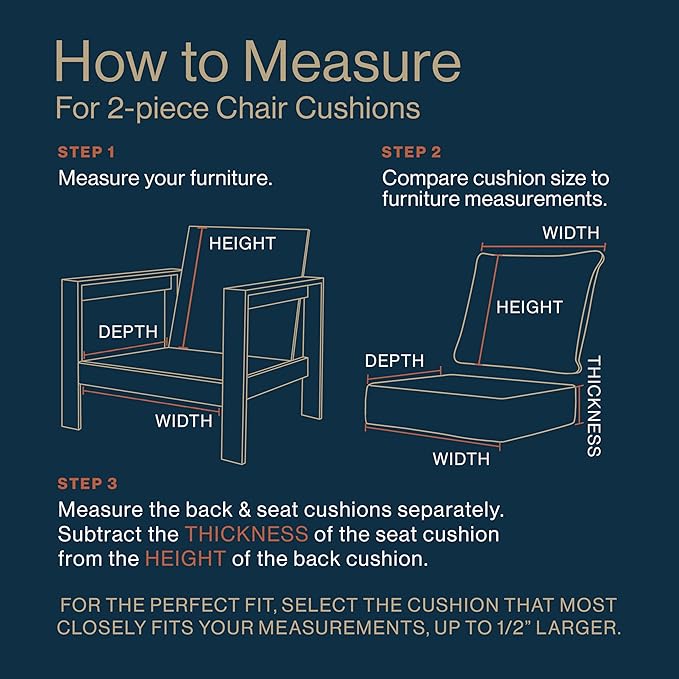 How to Measure
For 2-piece Chair Cushions

STEP 1
Measure your furniture.

HEIGHT
DEPTH
WIDTH

STEP 2
Compare cushion size to furniture measurements.

WIDTH
HEIGHT
DEPTH
THICKNESS
WIDTH

STEP 3
Measure the back & seat cushions separately. Subtract the THICKNESS of the seat cushion from the HEIGHT of the back cushion.

FOR THE PERFECT FIT, SELECT THE CUSHION THAT MOST CLOSELY FITS YOUR MEASUREMENTS, UP TO 1/2" LARGER.