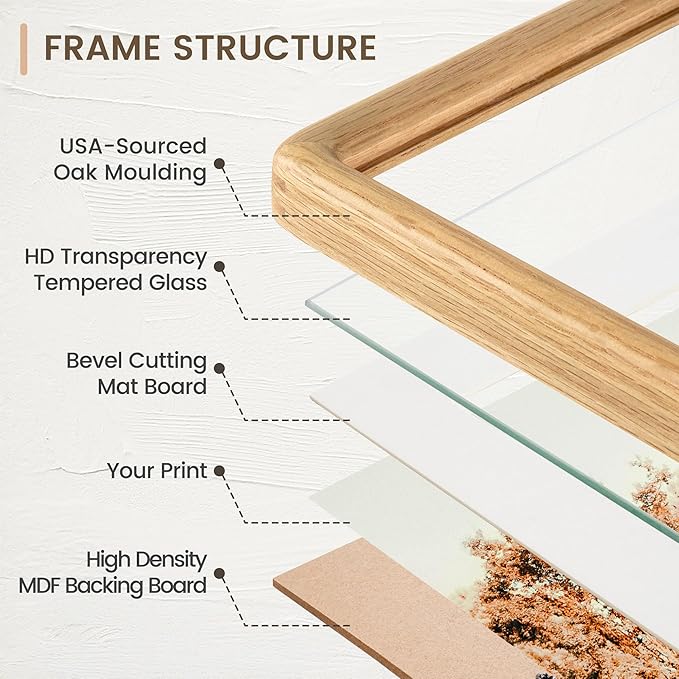 FRAME STRUCTURE

USA-Sourced Oak Moulding

HD Transparency Tempered Glass

Bevel Cutting Mat Board

Your Print

High Density MDF Backing Board