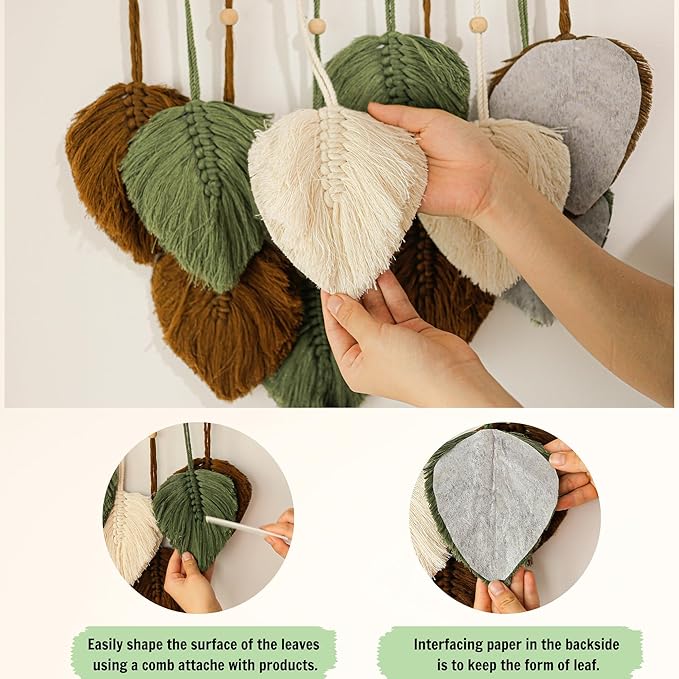 Easily shape the surface of the leaves using a comb attache with products.

Interfacing paper in the backside is to keep the form of leaf.