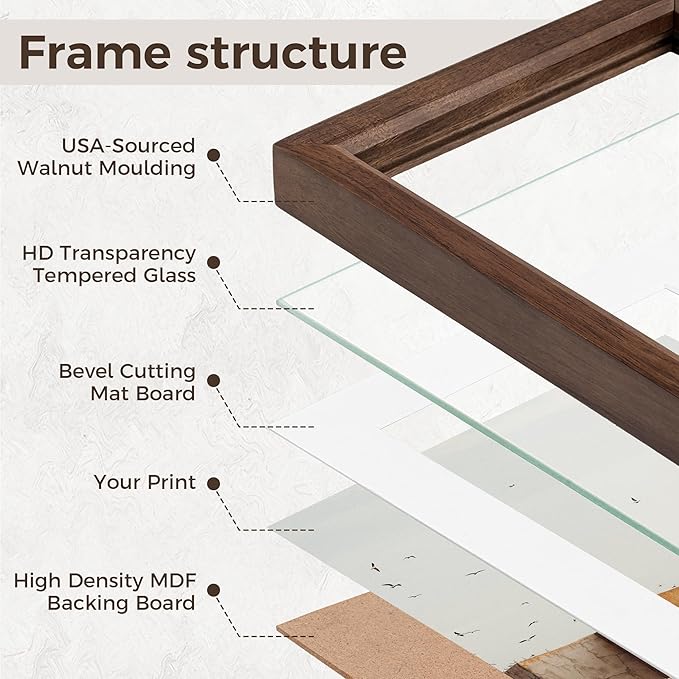 Frame structure

USA-Sourced Walnut Moulding

HD Transparency Tempered Glass

Bevel Cutting Mat Board

Your Print

High Density MDF Backing Board