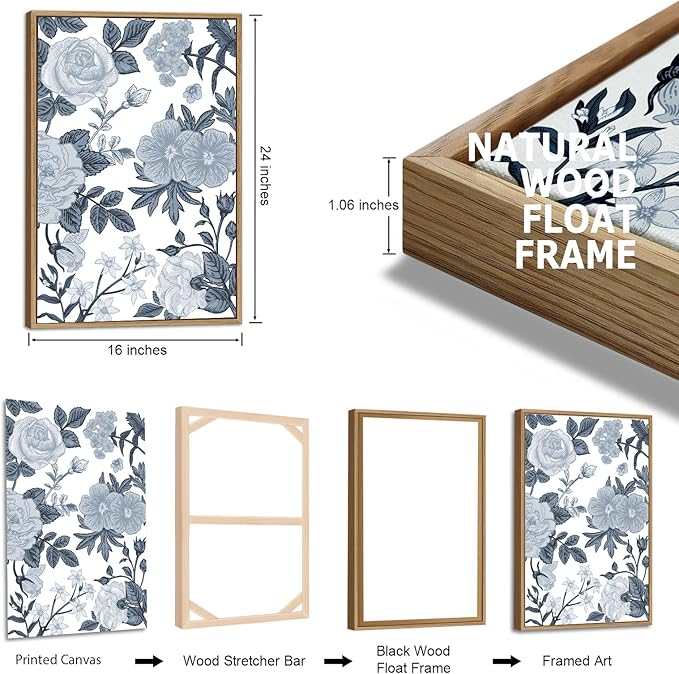 24 inches

16 inches

1.06 inches

NATURAL WOOD FLOAT FRAME

Printed Canvas

Wood Stretcher Bar

Black Wood Float Frame

Framed Art