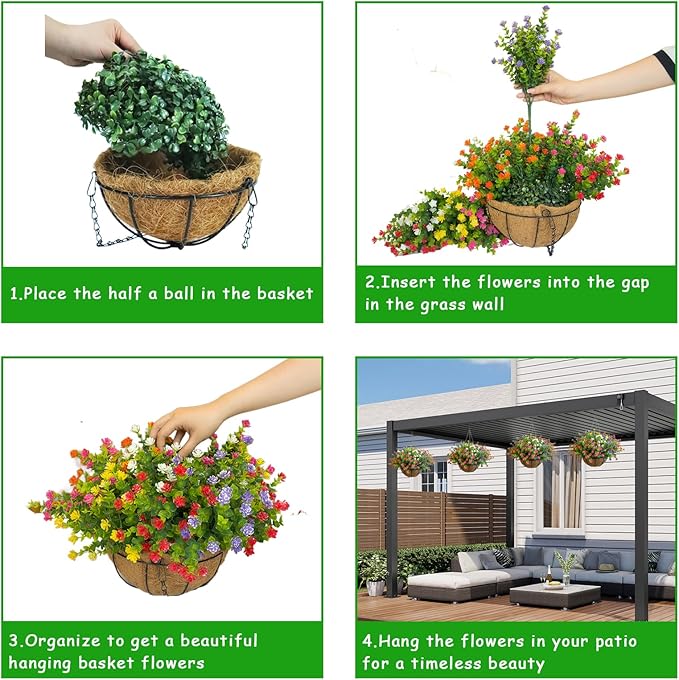 1.Place the half a ball in the basket

2.Insert the flowers into the gap in the grass wall

3.Organize to get a beautiful hanging basket flowers

4.Hang the flowers in your patio for a timeless beauty