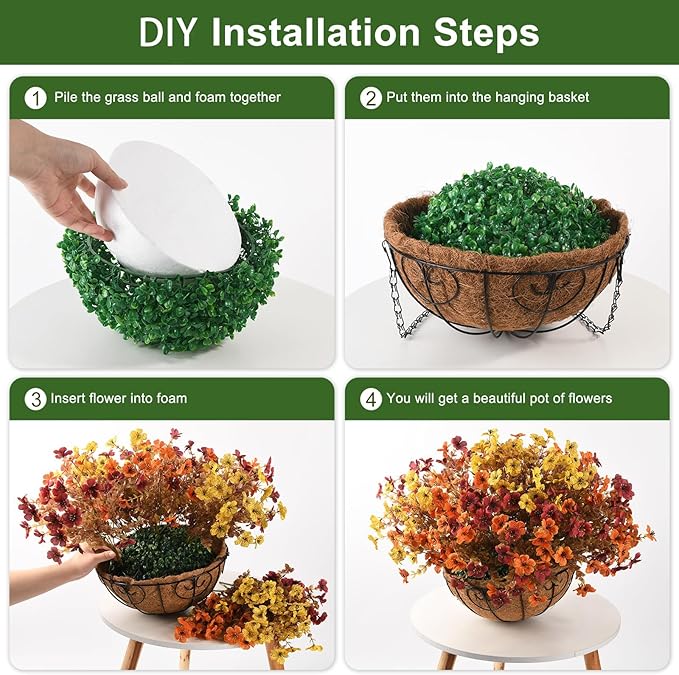 DIY Installation Steps

1 Pile the grass ball and foam together

2 Put them into the hanging basket

3 Insert flower into foam

4 You will get a beautiful pot of flowers