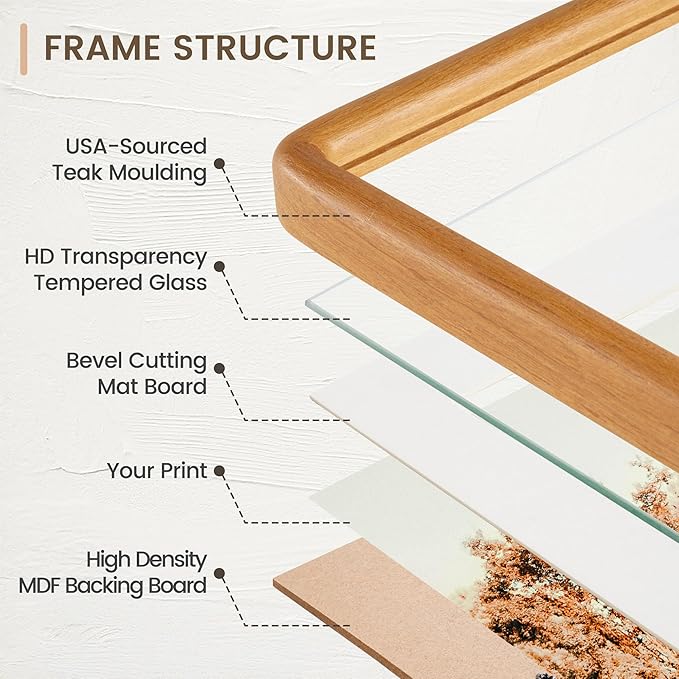 FRAME STRUCTURE

USA-Sourced Teak Moulding

HD Transparency Tempered Glass

Bevel Cutting Mat Board

Your Print

High Density MDF Backing Board