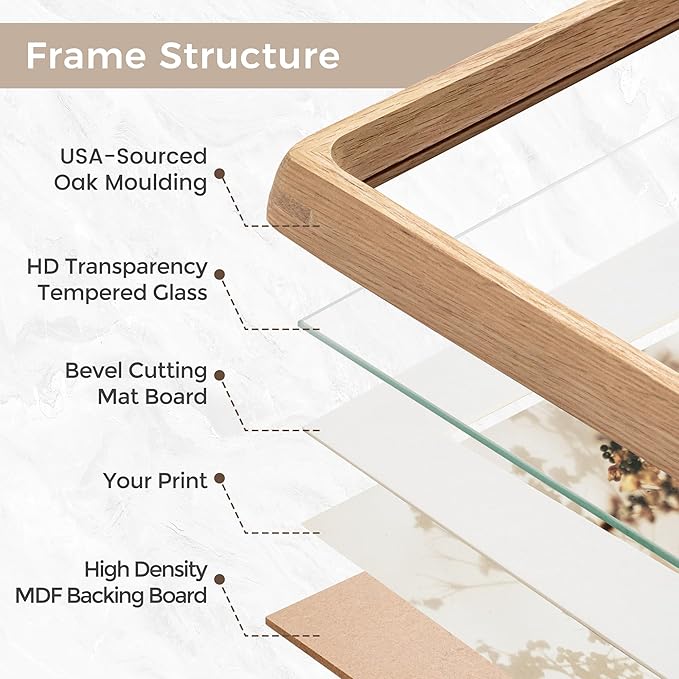 Frame Structure

USA-Sourced Oak Moulding

HD Transparency Tempered Glass

Bevel Cutting Mat Board

Your Print

High Density MDF Backing Board