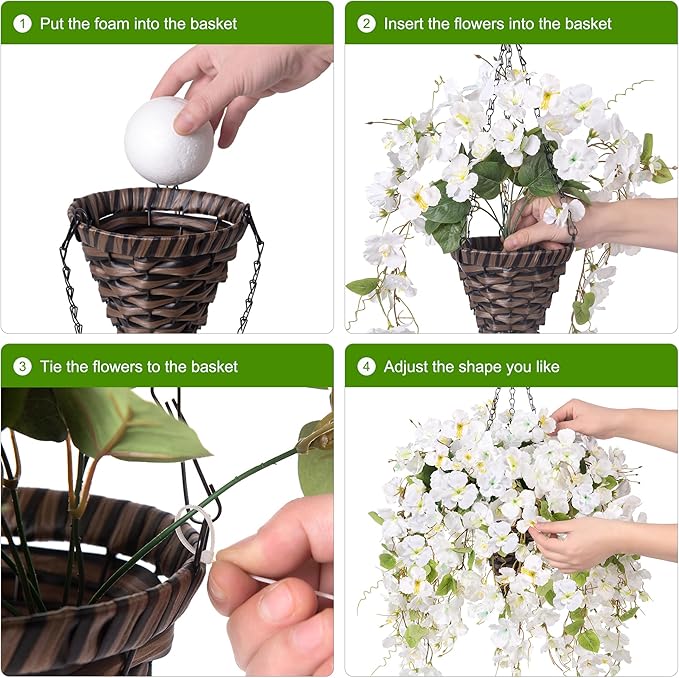 1 Put the foam into the basket

2 Insert the flowers into the basket

3 Tie the flowers to the basket

4 Adjust the shape you like