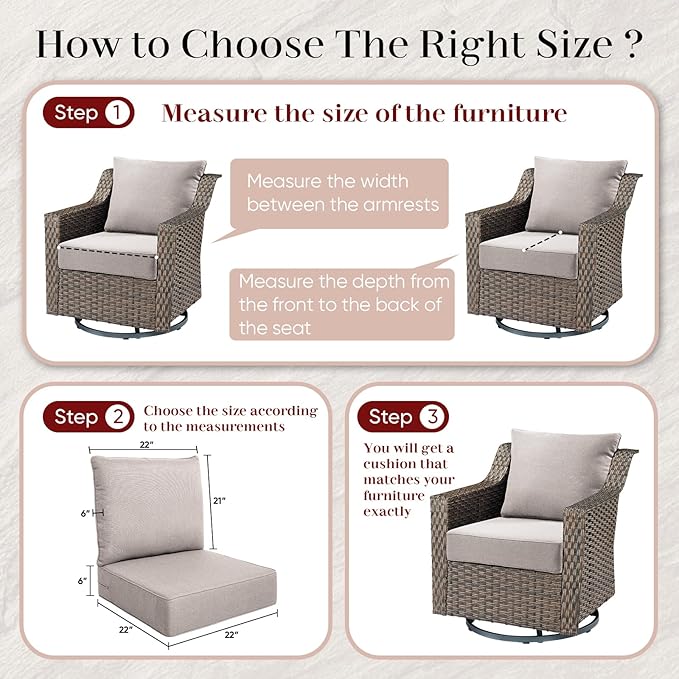 How to Choose The Right Size ?

Step 1 Measure the size of the furniture

Measure the width between the armrests

Measure the depth from the front to the back of the seat

Step 2 Choose the size according to the measurements

22"

21"

6"

6"

22"

22"

Step 3

You will get a cushion that matches your furniture exactly