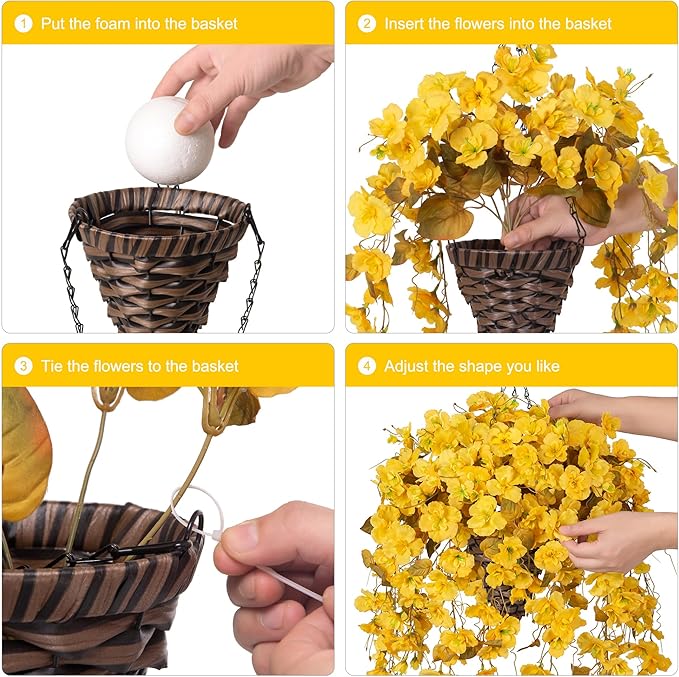 1 Put the foam into the basket

2 Insert the flowers into the basket

3 Tie the flowers to the basket

4 Adjust the shape you like