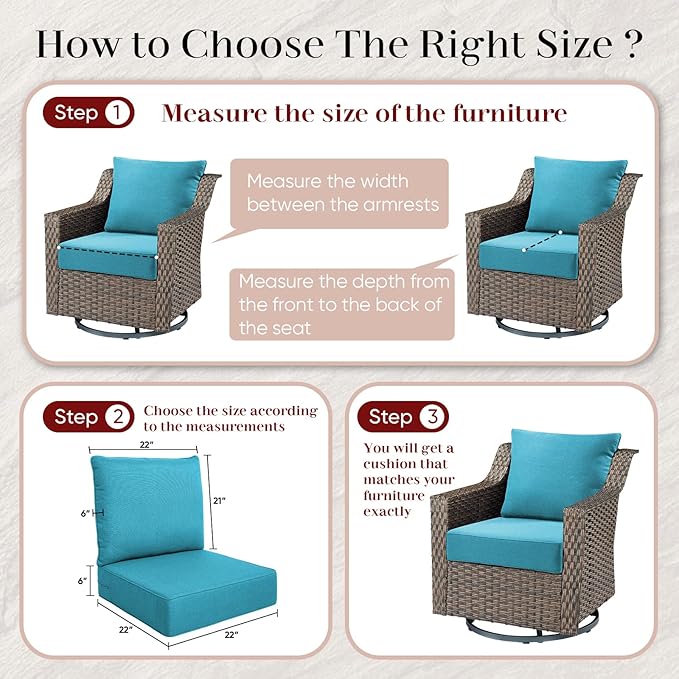 How to Choose The Right Size ?

Step 1 Measure the size of the furniture

Measure the width between the armrests

Measure the depth from the front to the back of the seat

Step 2 Choose the size according to the measurements

22"

21"

6"

6"

22"

22"

Step 3

You will get a cushion that matches your furniture exactly