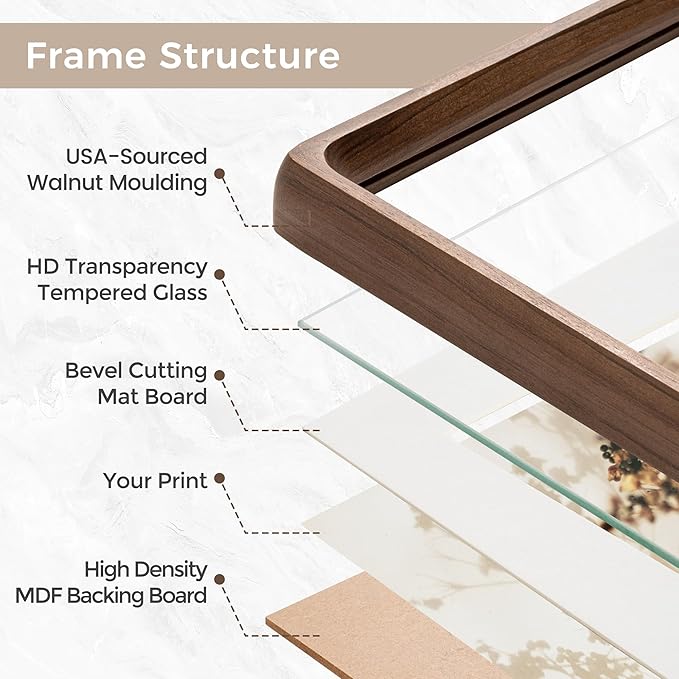 Frame Structure

USA-Sourced Walnut Moulding

HD Transparency Tempered Glass

Bevel Cutting Mat Board

Your Print

High Density MDF Backing Board