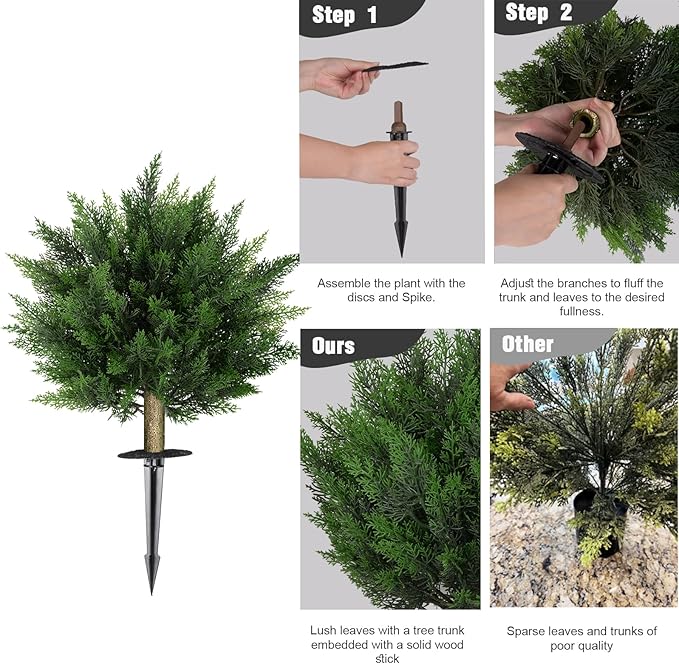 Step 1

Assemble the plant with the discs and Spike.

Step 2

Adjust the branches to fluff the trunk and leaves to the desired fullness.

Ours

Lush leaves with a tree trunk embedded with a solid wood stick

Other

Sparse leaves and trunks of poor quality