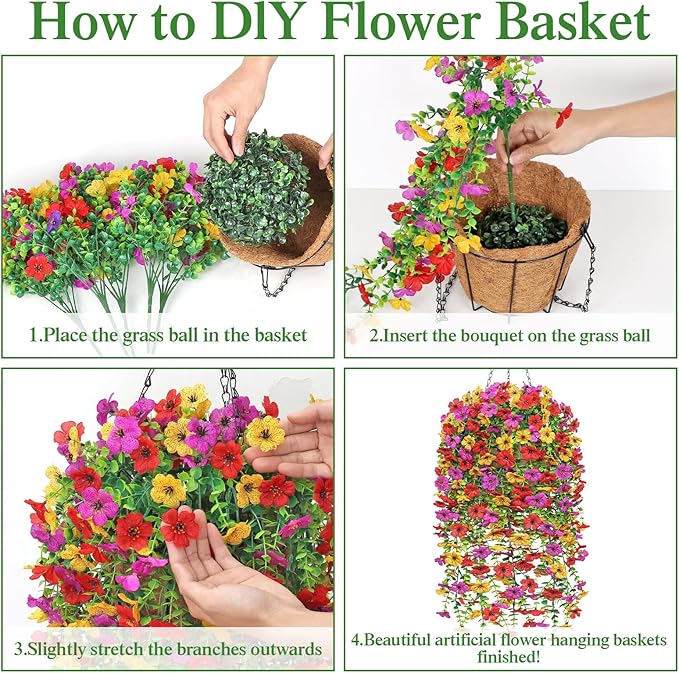 How to DIY Flower Basket

1.Place the grass ball in the basket

2.Insert the bouquet on the grass ball

3.Slightly stretch the branches outwards

4.Beautiful artificial flower hanging baskets finished!