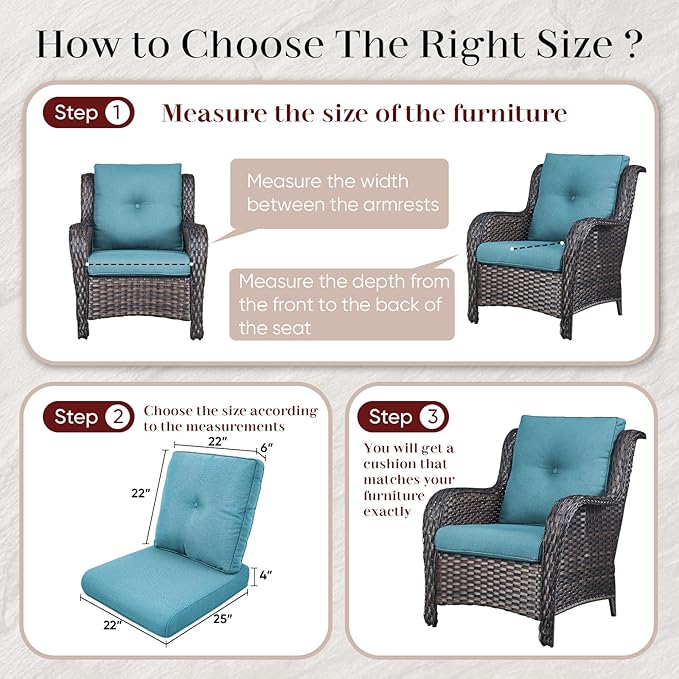 How to Choose The Right Size ?

Step 1 Measure the size of the furniture

Measure the width between the armrests

Measure the depth from the front to the back of the seat

Step 2 Choose the size according to the measurements

22"
6"
22"
4"
22"
25"

Step 3 You will get a cushion that matches your furniture exactly