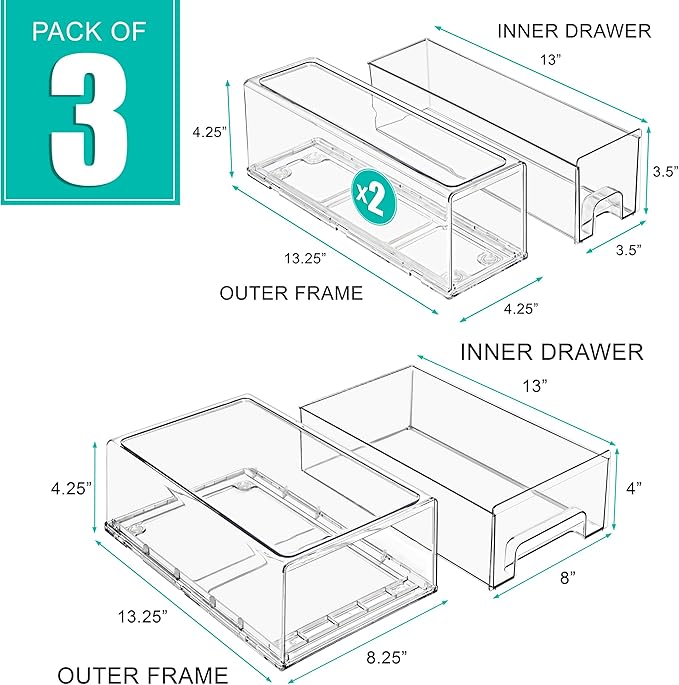 PACK OF
3

INNER DRAWER
13”
4.25”
x2
3.5”
3.5”
13.25”
OUTER FRAME
4.25”

INNER DRAWER
13”
4.25”
4”
8”
13.25”
8.25”
OUTER FRAME