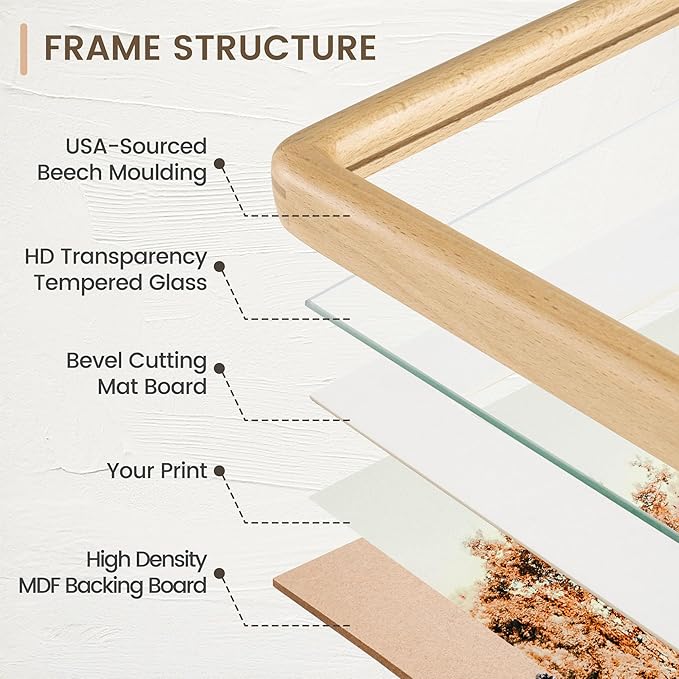 FRAME STRUCTURE

USA-Sourced Beech Moulding

HD Transparency Tempered Glass

Bevel Cutting Mat Board

Your Print

High Density MDF Backing Board