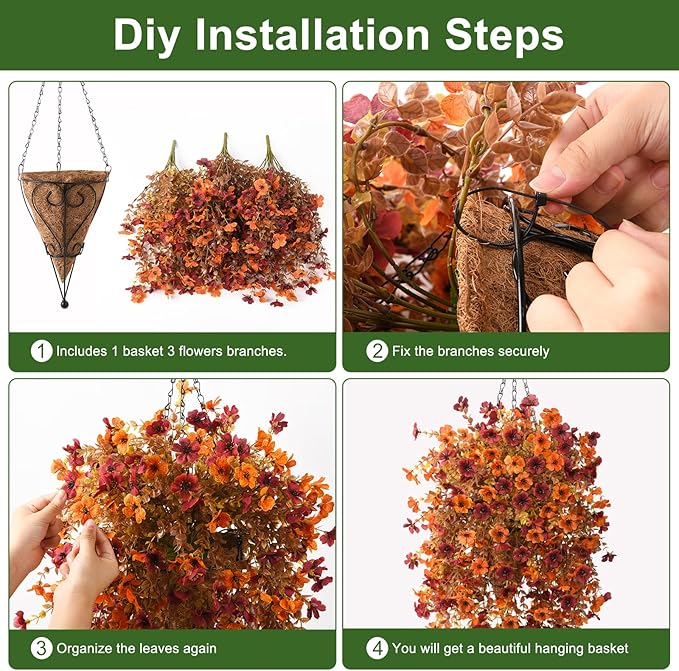 Diy Installation Steps

1 Includes 1 basket 3 flowers branches.

2 Fix the branches securely

3 Organize the leaves again

4 You will get a beautiful hanging basket