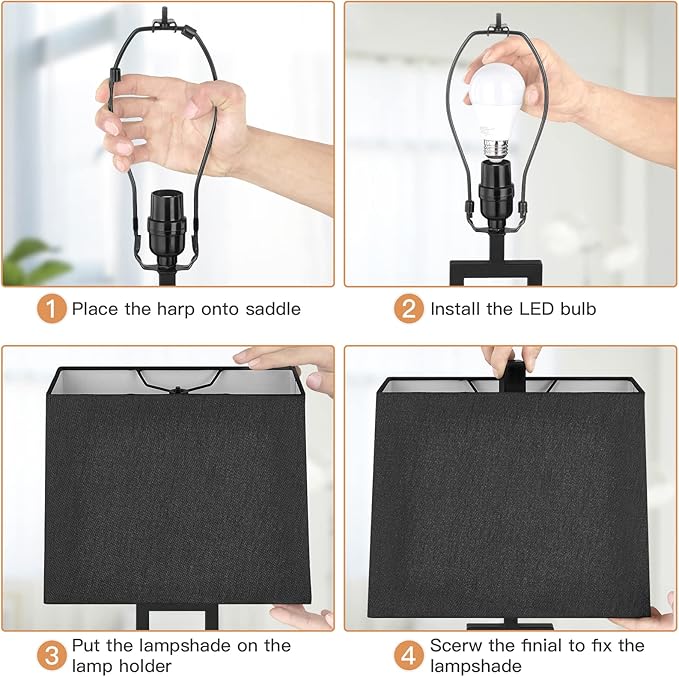 1 Place the harp onto saddle

2 Install the LED bulb

3 Put the lampshade on the lamp holder

4 Scerw the finial to fix the lampshade