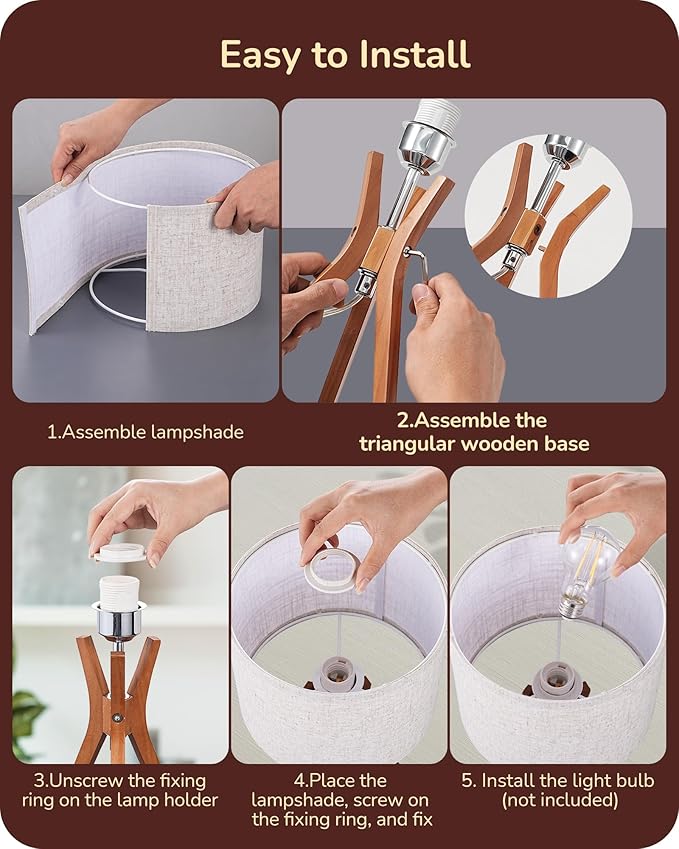 Easy to Install

1.Assemble lampshade

2.Assemble the triangular wooden base

3.Unscrew the fixing ring on the lamp holder

4.Place the lampshade, screw on the fixing ring, and fix

5. Install the light bulb (not included)