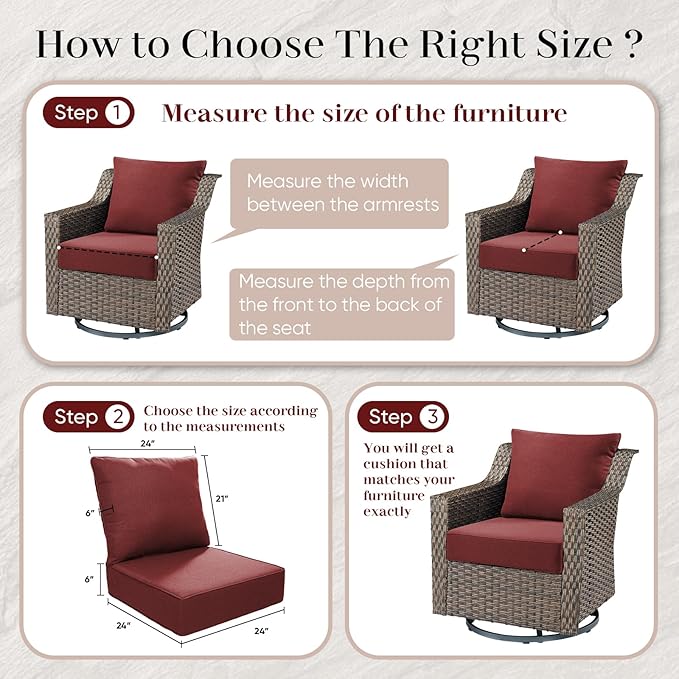 How to Choose The Right Size ?

Step 1 Measure the size of the furniture

Measure the width between the armrests

Measure the depth from the front to the back of the seat

Step 2 Choose the size according to the measurements

24"

21"

6"

6"

24"

24"

Step 3

You will get a cushion that matches your furniture exactly