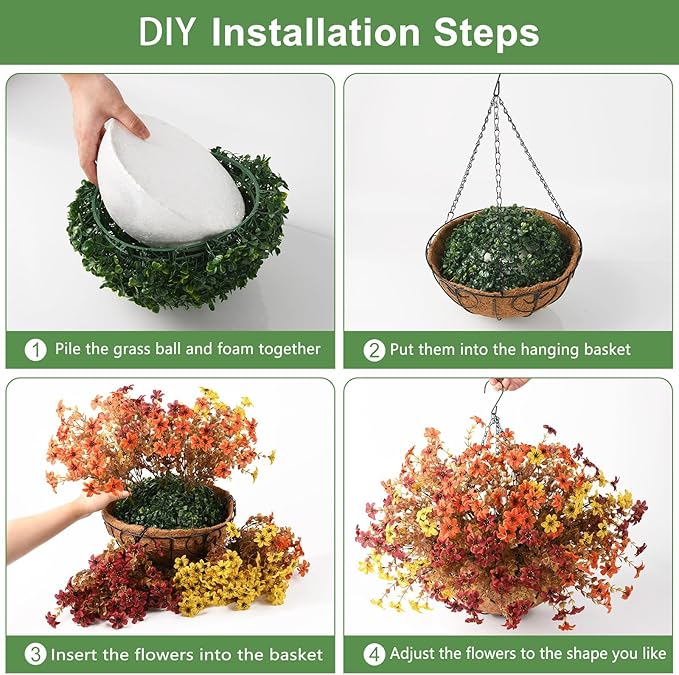 DIY Installation Steps

1 Pile the grass ball and foam together

2 Put them into the hanging basket

3 Insert the flowers into the basket

4 Adjust the flowers to the shape you like