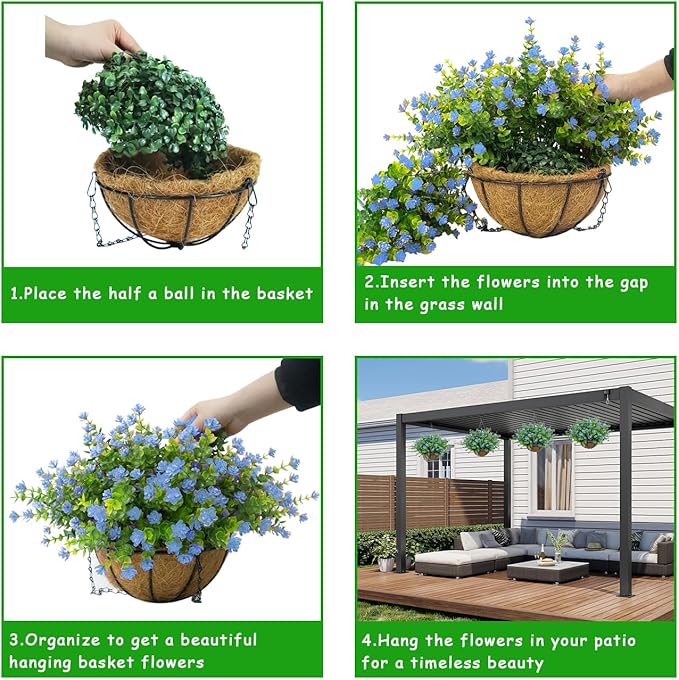 1.Place the half a ball in the basket

2.Insert the flowers into the gap in the grass wall

3.Organize to get a beautiful hanging basket flowers

4.Hang the flowers in your patio for a timeless beauty