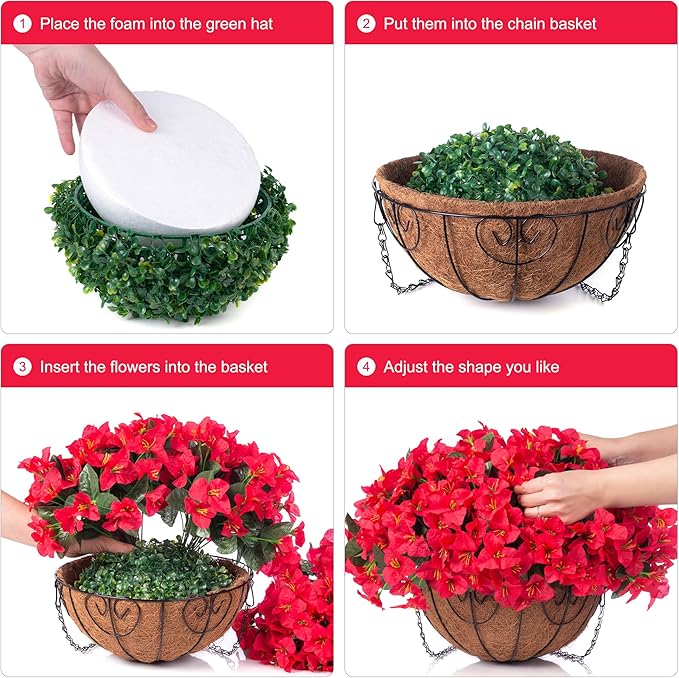 1 Place the foam into the green hat

2 Put them into the chain basket

3 Insert the flowers into the basket

4 Adjust the shape you like