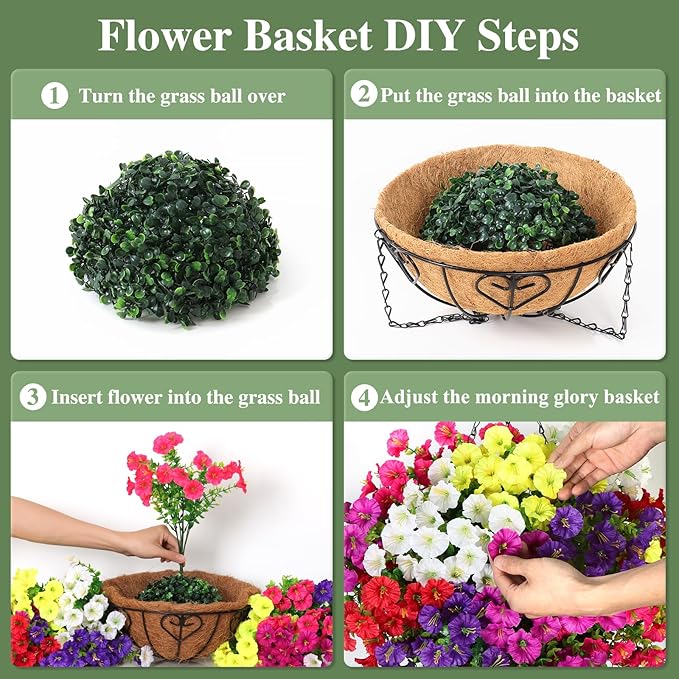 Flower Basket DIY Steps

1 Turn the grass ball over

2 Put the grass ball into the basket

3 Insert flower into the grass ball

4 Adjust the morning glory basket