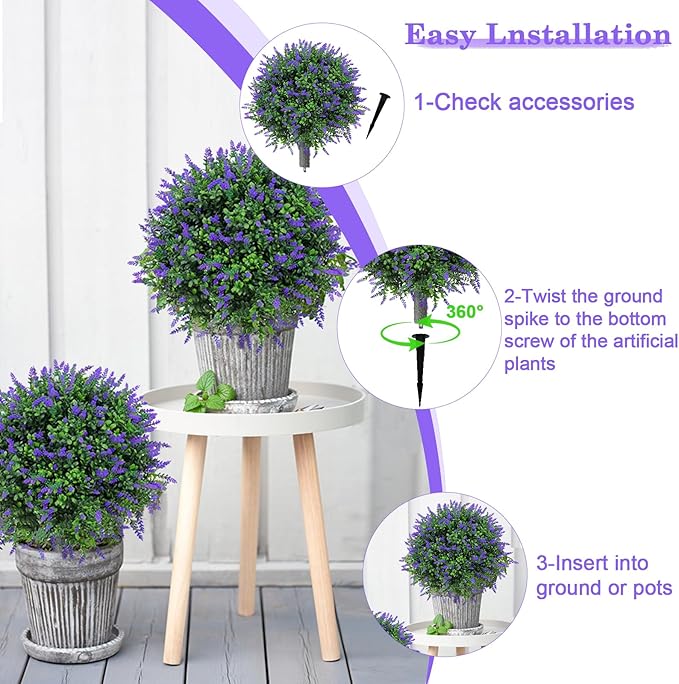 Easy Lnstallation

1-Check accessories

360°

2-Twist the ground spike to the bottom screw of the artificial plants

3-Insert into ground or pots