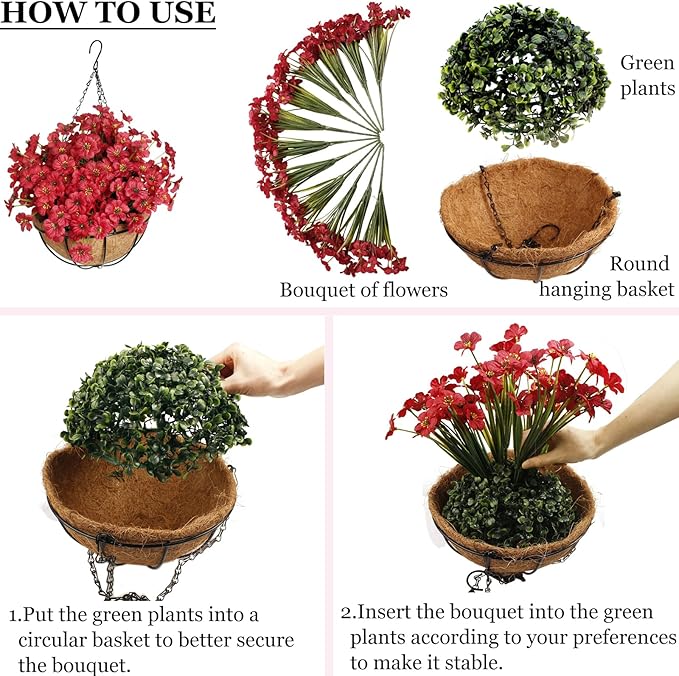 HOW TO USE

Bouquet of flowers

Green plants

Round hanging basket

1.Put the green plants into a circular basket to better secure the bouquet.

2.Insert the bouquet into the green plants according to your preferences to make it stable.