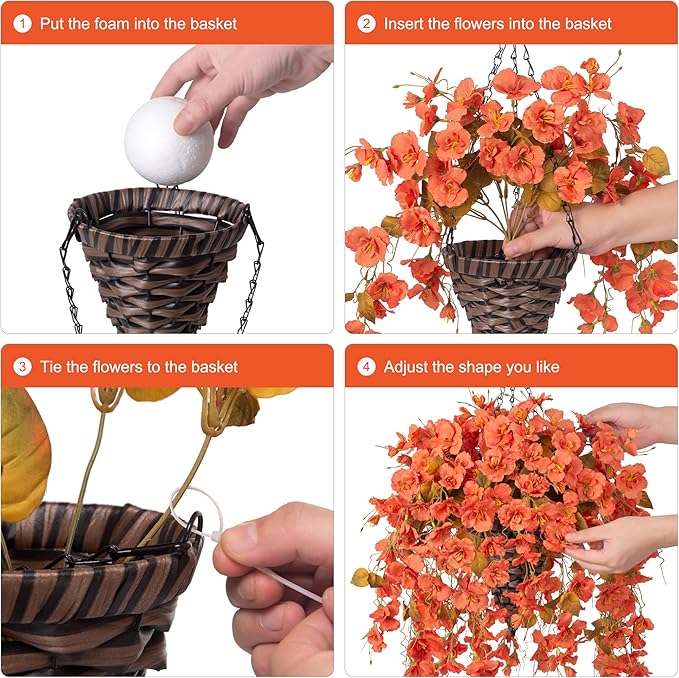 1 Put the foam into the basket

2 Insert the flowers into the basket

3 Tie the flowers to the basket

4 Adjust the shape you like