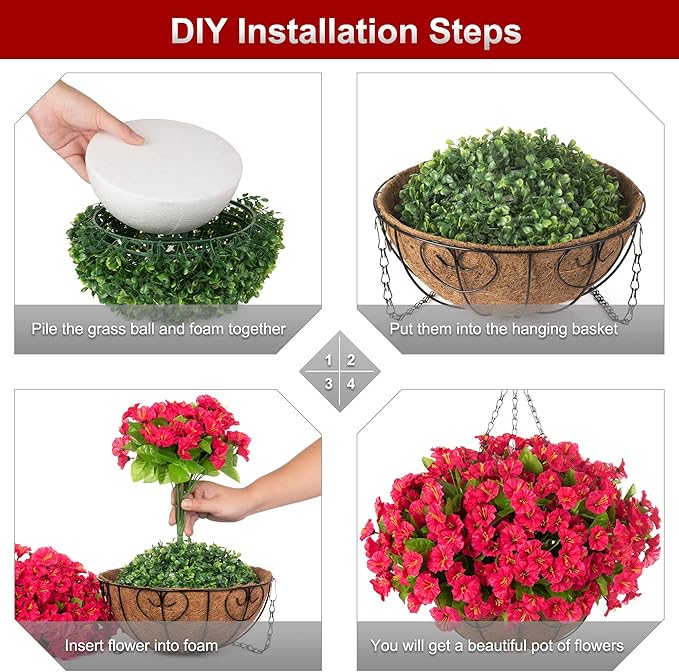 DIY Installation Steps

Pile the grass ball and foam together

Put them into the hanging basket

1 2
3 4

Insert flower into foam

You will get a beautiful pot of flowers