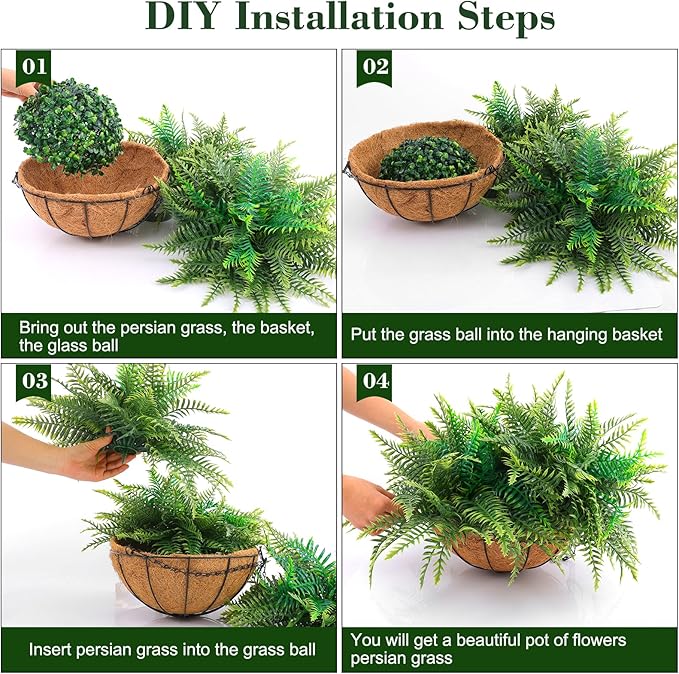 DIY Installation Steps

01

Bring out the persian grass, the basket, the glass ball

02

Put the grass ball into the hanging basket

03

Insert persian grass into the grass ball

04

You will get a beautiful pot of flowers persian grass