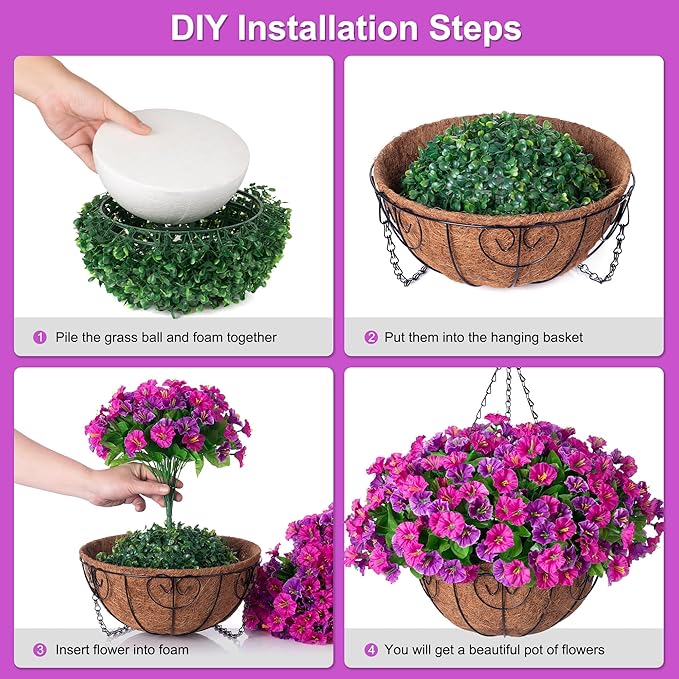 DIY Installation Steps

1 Pile the grass ball and foam together

2 Put them into the hanging basket

3 Insert flower into foam

4 You will get a beautiful pot of flowers