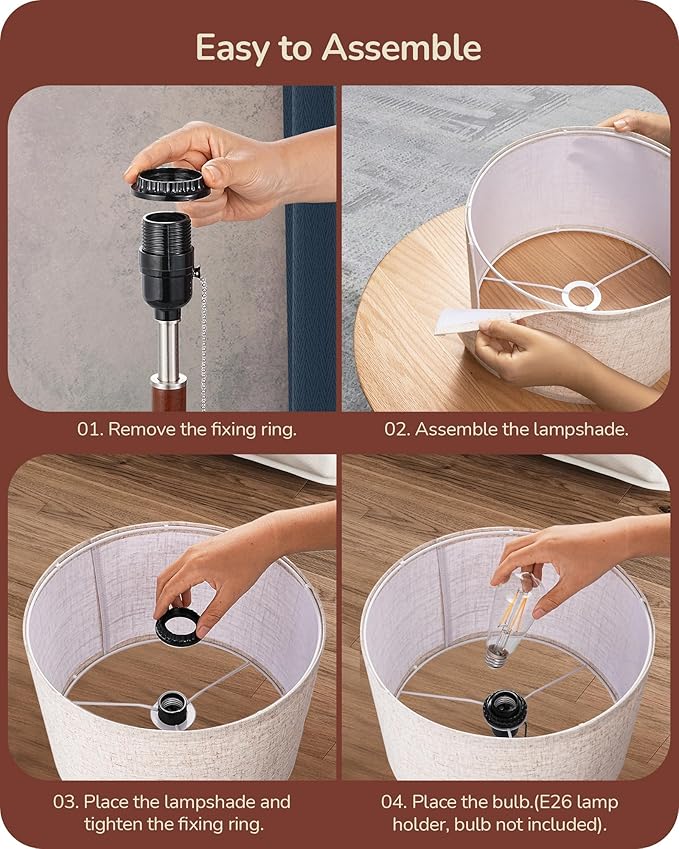 Easy to Assemble

01. Remove the fixing ring.

02. Assemble the lampshade.

03. Place the lampshade and tighten the fixing ring.

04. Place the bulb.(E26 lamp holder, bulb not included).