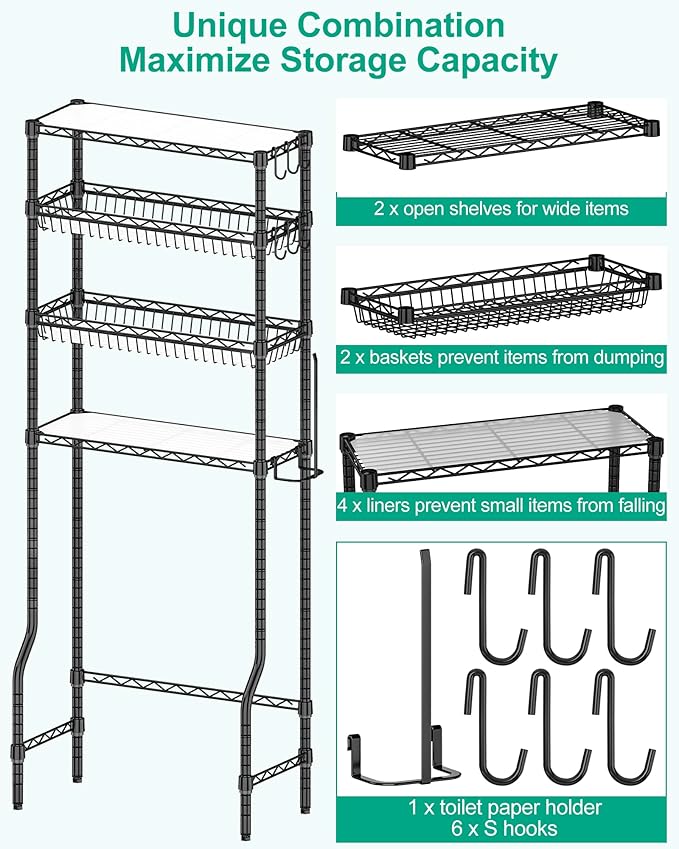 Unique Combination
Maximize Storage Capacity

2 x open shelves for wide items

2 x baskets prevent items from dumping

4 x liners prevent small items from falling

1 x toilet paper holder
6 x S hooks