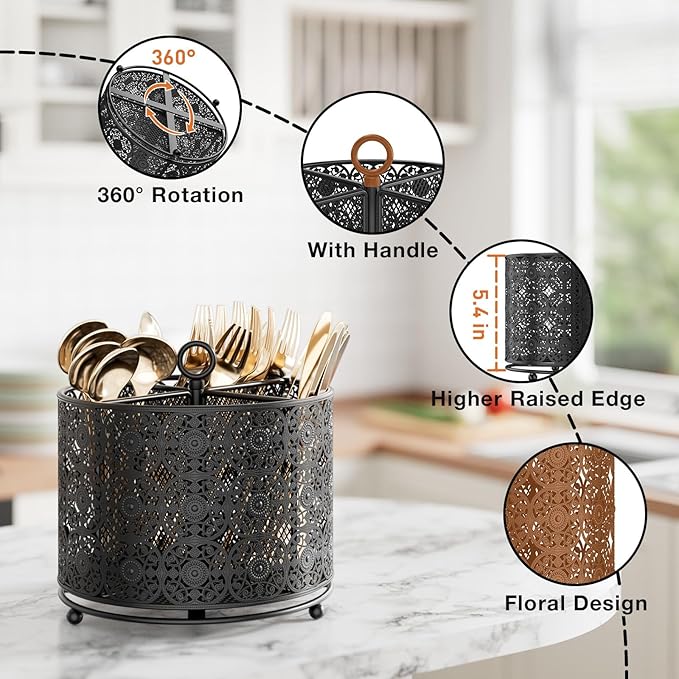 360°

360° Rotation

With Handle

5.4 in

Higher Raised Edge

Floral Design