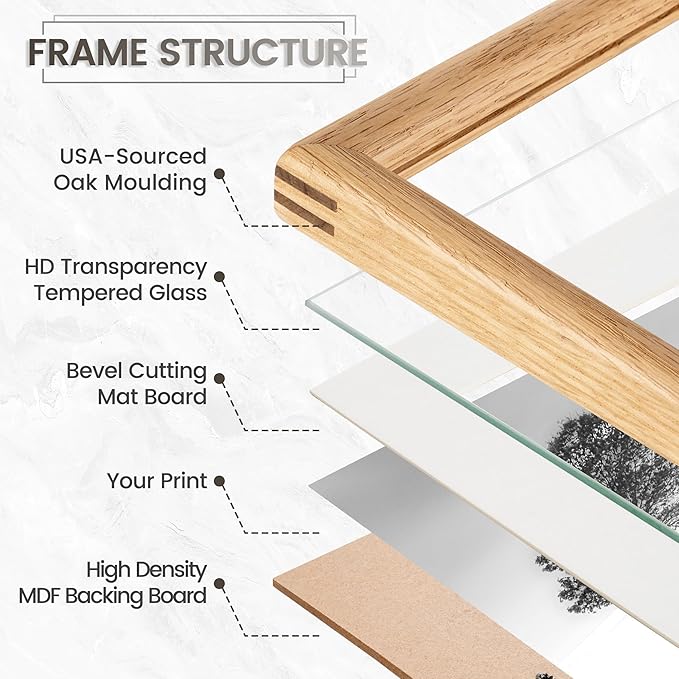 FRAME STRUCTURE

USA-Sourced Oak Moulding

HD Transparency Tempered Glass

Bevel Cutting Mat Board

Your Print

High Density MDF Backing Board