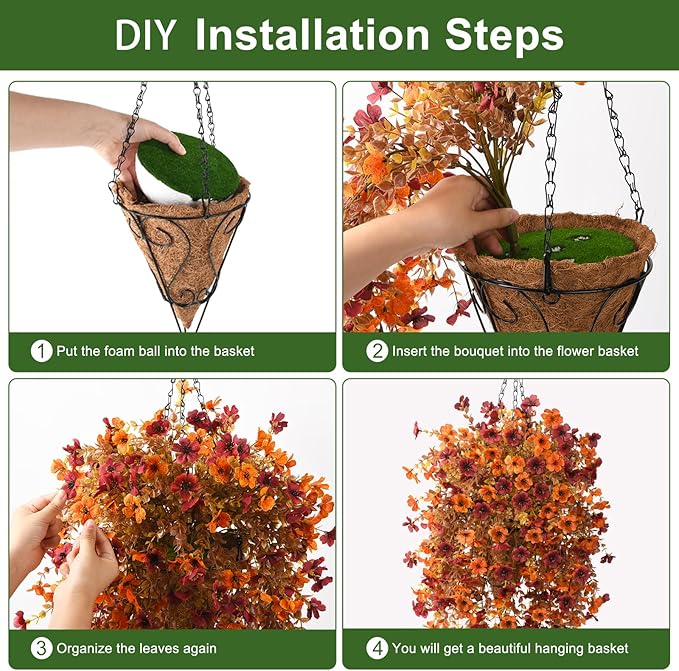 DIY Installation Steps

1 Put the foam ball into the basket

2 Insert the bouquet into the flower basket

3 Organize the leaves again

4 You will get a beautiful hanging basket