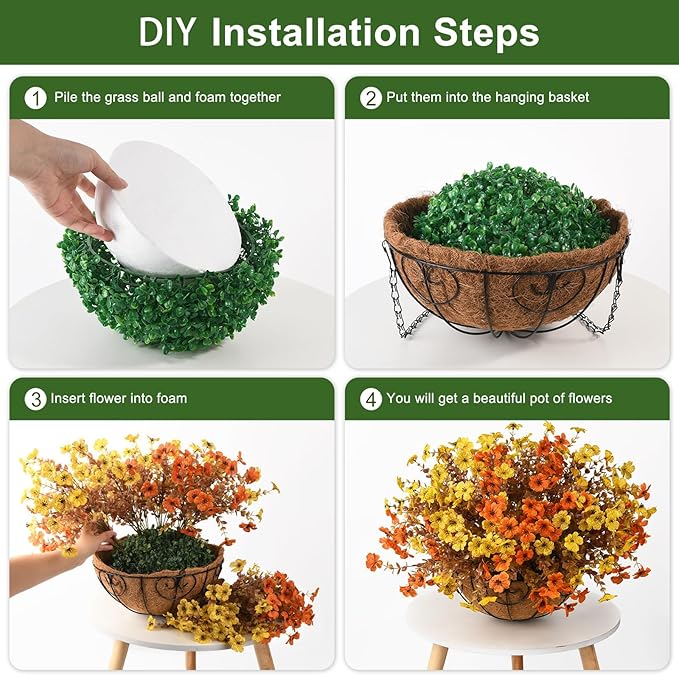 DIY Installation Steps

1 Pile the grass ball and foam together

2 Put them into the hanging basket

3 Insert flower into foam

4 You will get a beautiful pot of flowers