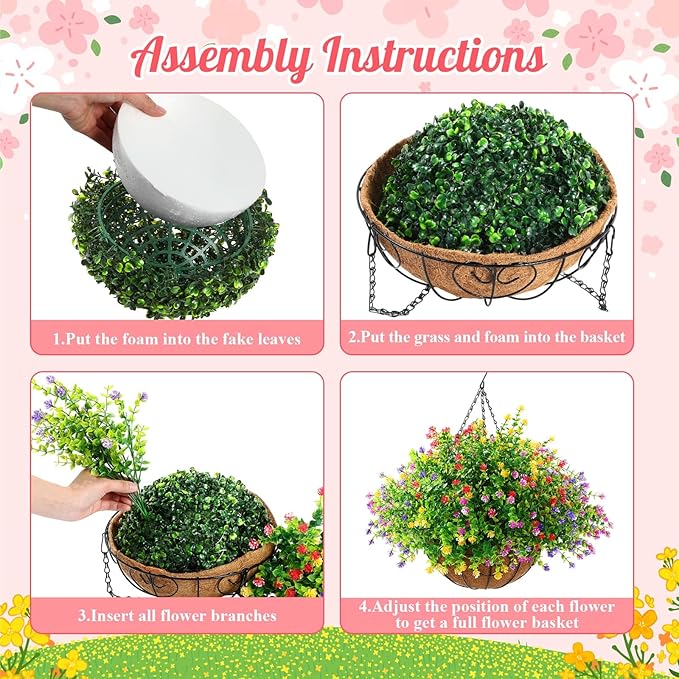 Assembly Instructions

1.Put the foam into the fake leaves

2.Put the grass and foam into the basket

3.Insert all flower branches

4.Adjust the position of each flower to get a full flower basket