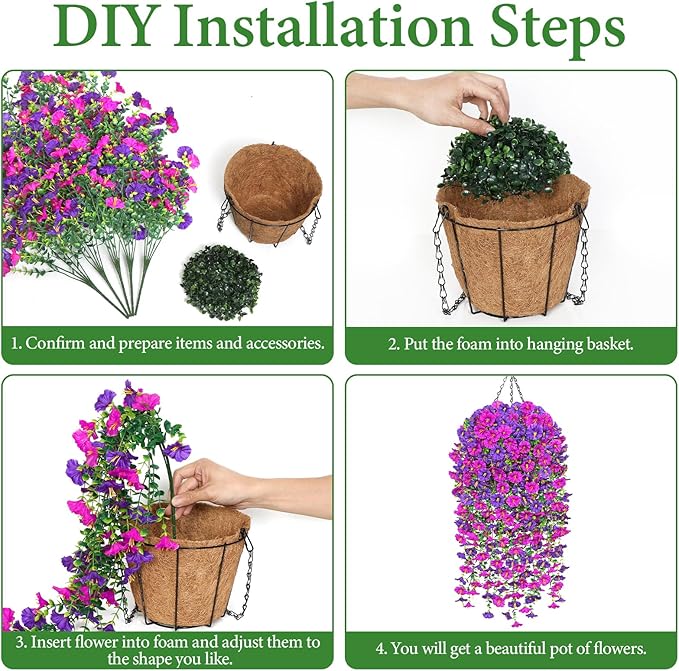 DIY Installation Steps

1. Confirm and prepare items and accessories.

2. Put the foam into hanging basket.

3. Insert flower into foam and adjust them to the shape you like.

4. You will get a beautiful pot of flowers.