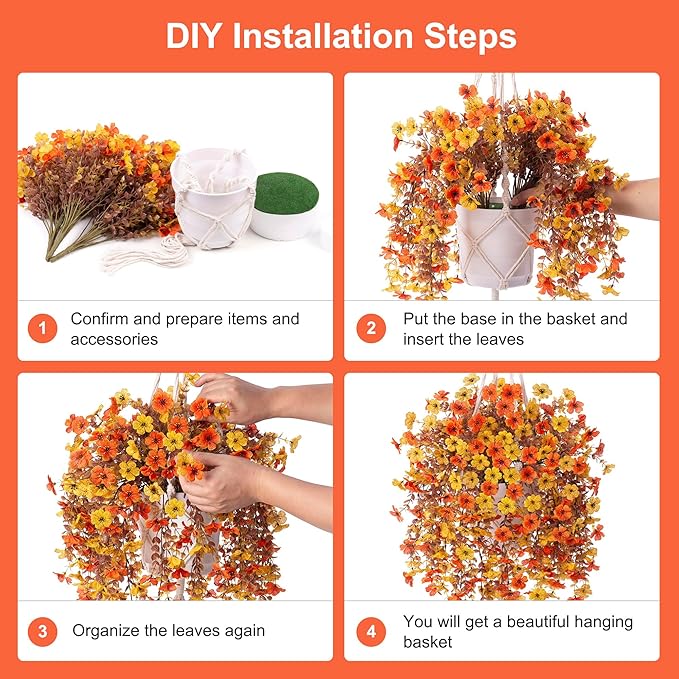 DIY Installation Steps

1 Confirm and prepare items and accessories

2 Put the base in the basket and insert the leaves

3 Organize the leaves again

4 You will get a beautiful hanging basket