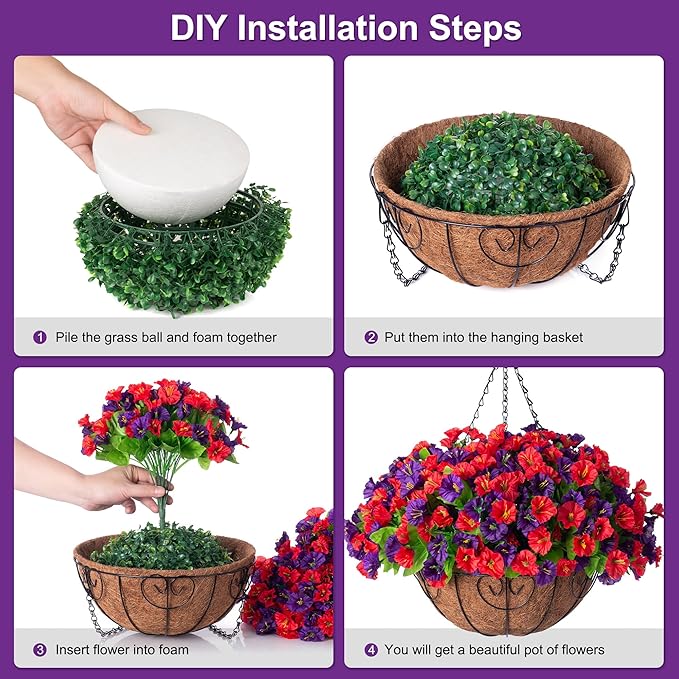 DIY Installation Steps

1 Pile the grass ball and foam together

2 Put them into the hanging basket

3 Insert flower into foam

4 You will get a beautiful pot of flowers