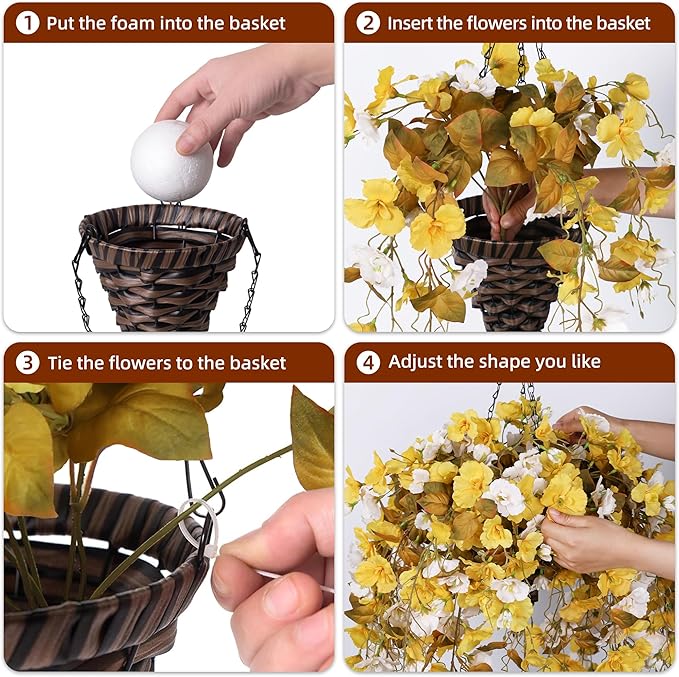 1 Put the foam into the basket

2 Insert the flowers into the basket

3 Tie the flowers to the basket

4 Adjust the shape you like