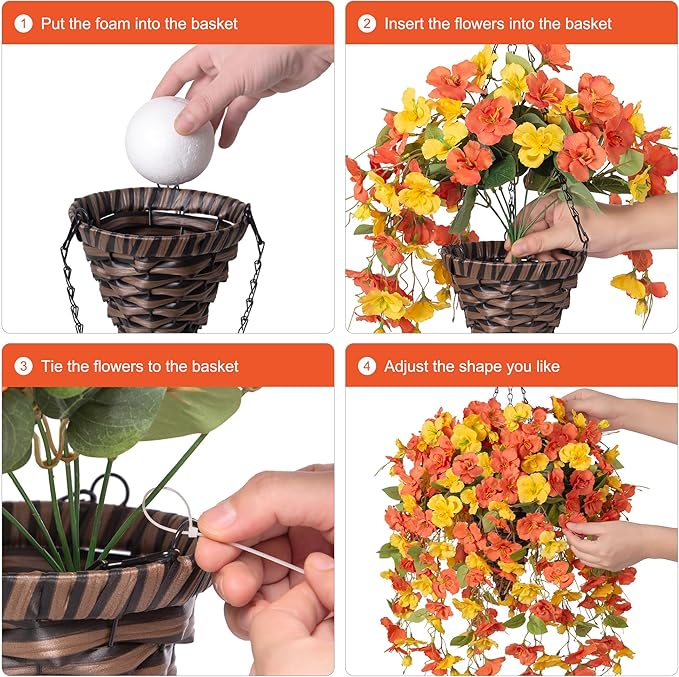 1 Put the foam into the basket

2 Insert the flowers into the basket

3 Tie the flowers to the basket

4 Adjust the shape you like