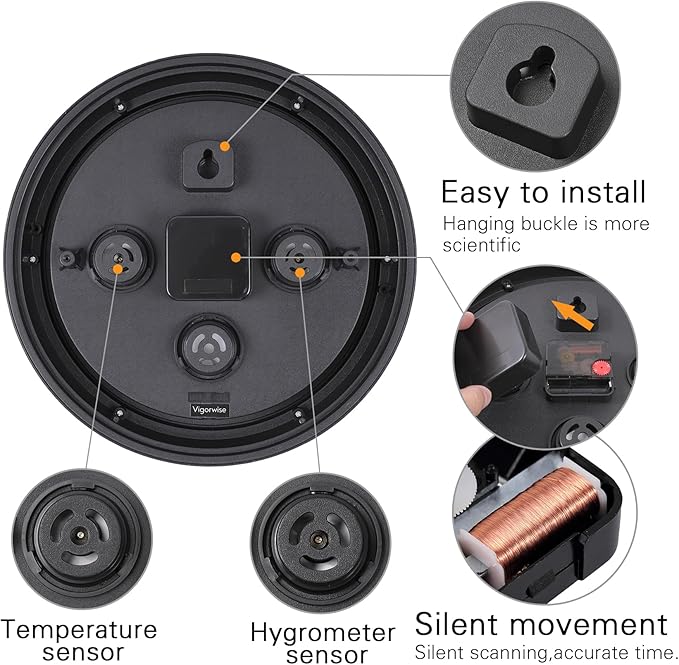 Easy to install
Hanging buckle is more scientific

Vigorwise

Temperature sensor

Hygrometer sensor

Silent movement
Silent scanning,accurate time.