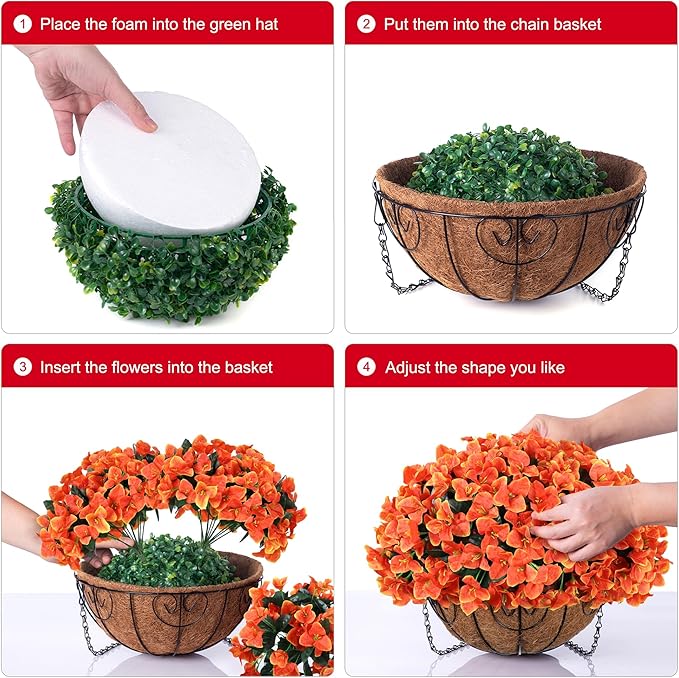 1 Place the foam into the green hat

2 Put them into the chain basket

3 Insert the flowers into the basket

4 Adjust the shape you like