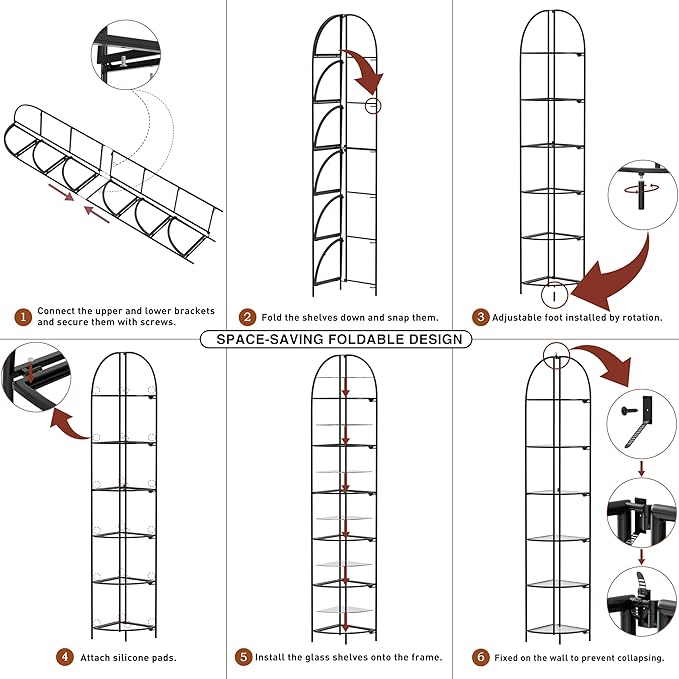 1 Connect the upper and lower brackets and secure them with screws.

2 Fold the shelves down and snap them.

3 Adjustable foot installed by rotation.

SPACE-SAVING FOLDABLE DESIGN

4 Attach silicone pads.

5 Install the glass shelves onto the frame.

6 Fixed on the wall to prevent collapsing.